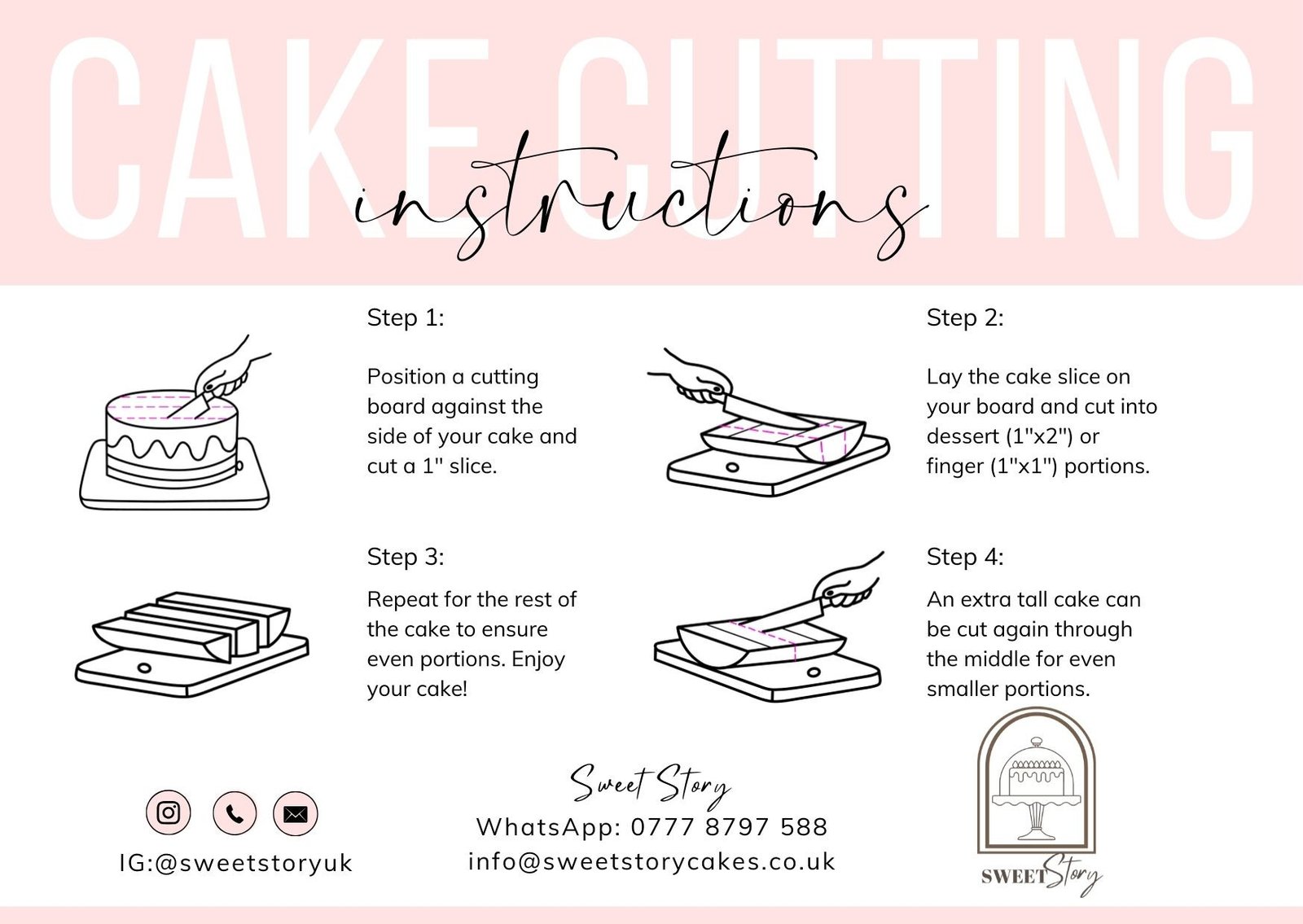 CAKE CUTTING
instructions

Step 1:

Position a cutting board against the side of your cake and cut a 1" slice.

Step 2:

Lay the cake slice on your board and cut into dessert (1"x2") or finger (1"x1") portions.

Step 3:

Repeat for the rest of the cake to ensure even portions. Enjoy your cake!

Step 4:

An extra tall cake can be cut again through the middle for even smaller portions.

IG:@sweetstoryuk

Sweet Story
WhatsApp: 0777 8797 588
info@sweetstorycakes.co.uk

SWEET Story